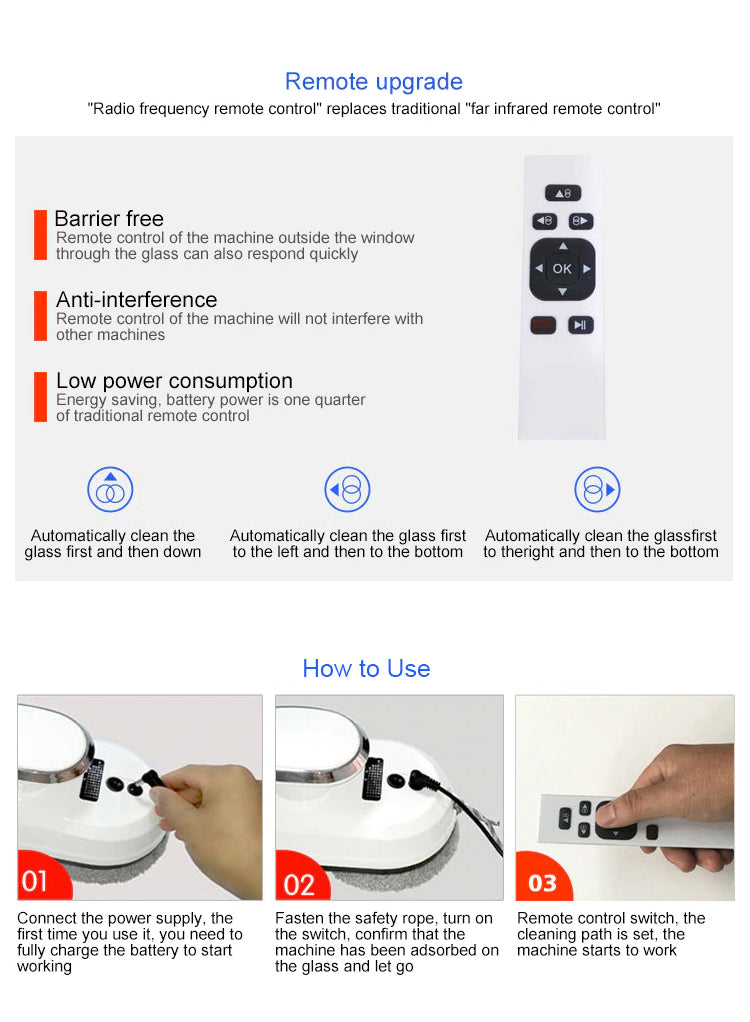 Remote upgrade
"Radio frequency remote control" replaces traditional "far infrared remote control"

Barrier free
Remote control of the machine outside the window through the glass can also respond quickly

Anti-interference
Remote control of the machine will not interfere with other machines

Low power consumption
Energy saving, battery power is one quarter of traditional remote control

OK

Automatically clean the glass first and then down

Automatically clean the glass first to the left and then to the bottom

Automatically clean the glassfirst to theright and then to the bottom

How to Use

01
Connect the power supply, the first time you use it, you need to fully charge the battery to start working

02
Fasten the safety rope, turn on the switch, confirm that the machine has been adsorbed on the glass and let go

03
Remote control switch, the cleaning path is set, the machine starts to work